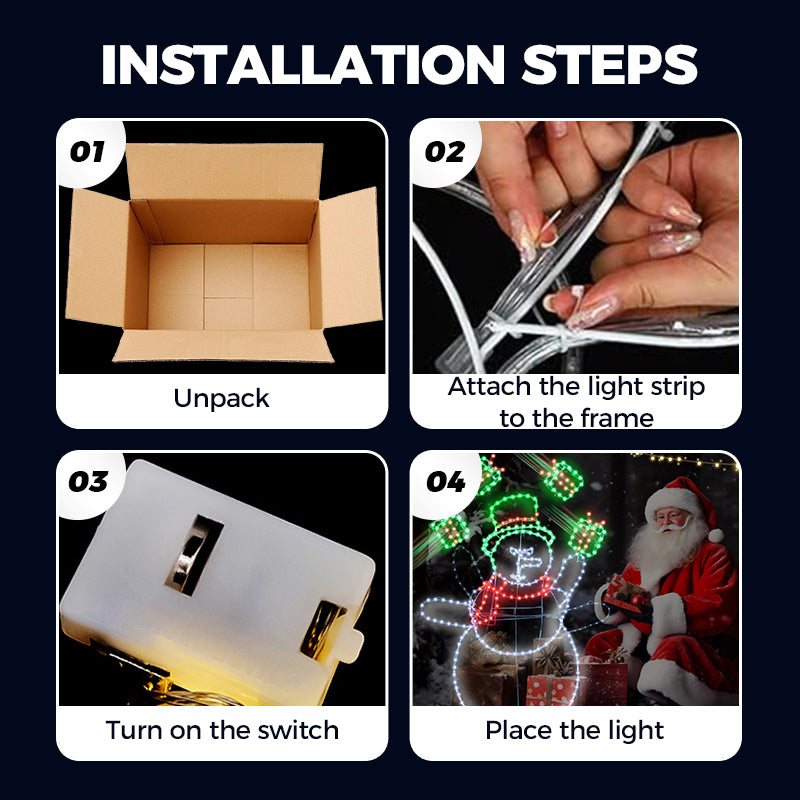 INSTALLATION STEPS

01

Unpack

02

Attach the light strip to the frame

03

Turn on the switch

04

Place the light