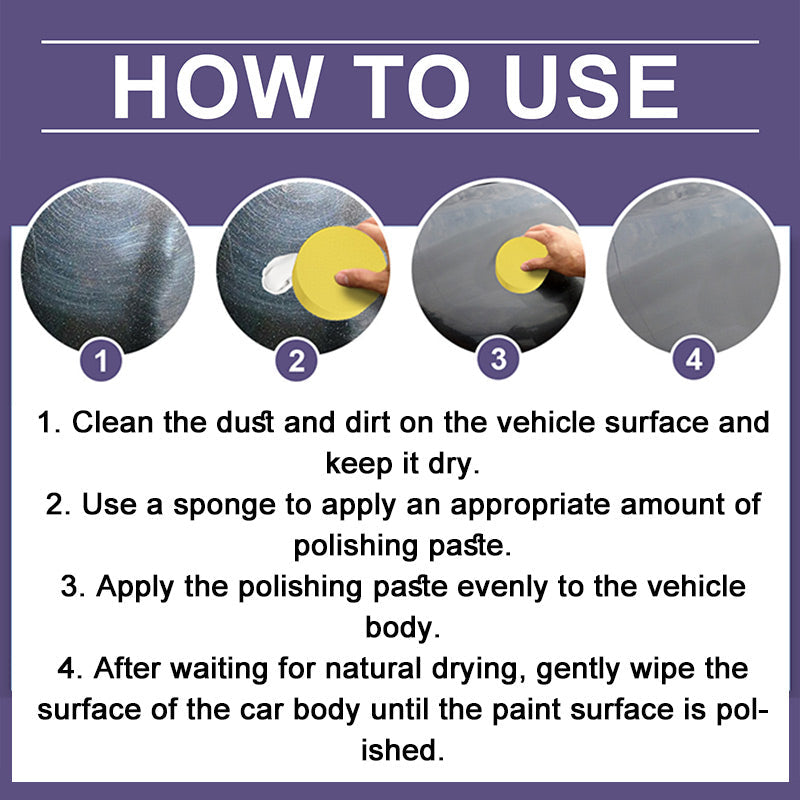 HOW TO USE

1

2

3

4

1. Clean the dust and dirt on the vehicle surface and keep it dry.
2. Use a sponge to apply an appropriate amount of polishing paste.
3. Apply the polishing paste evenly to the vehicle body.
4. After waiting for natural drying, gently wipe the surface of the car body until the paint surface is polished.